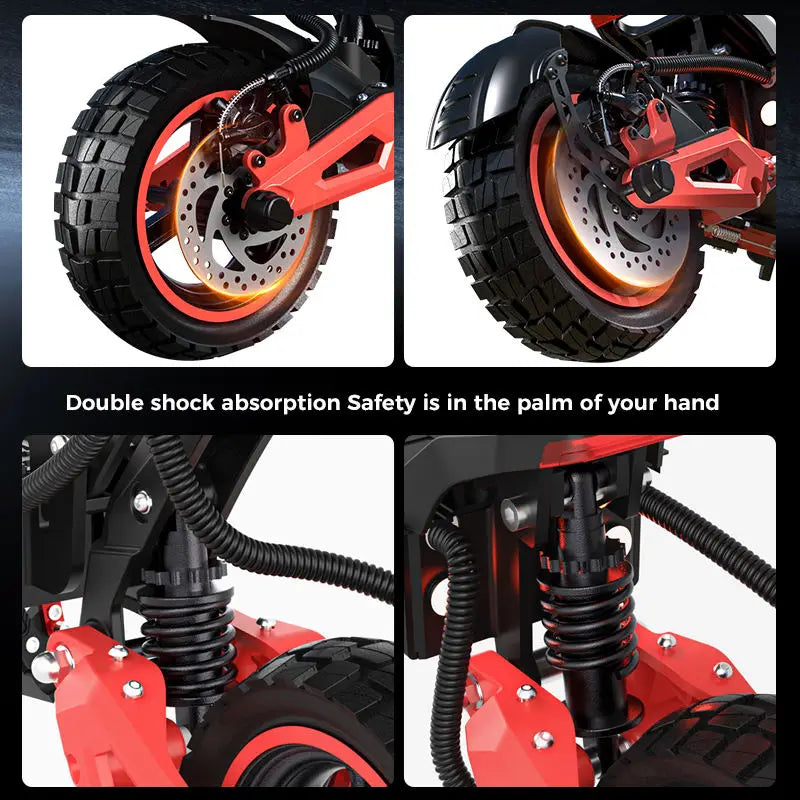 Double shock absorption Safety is in the palm of your hand