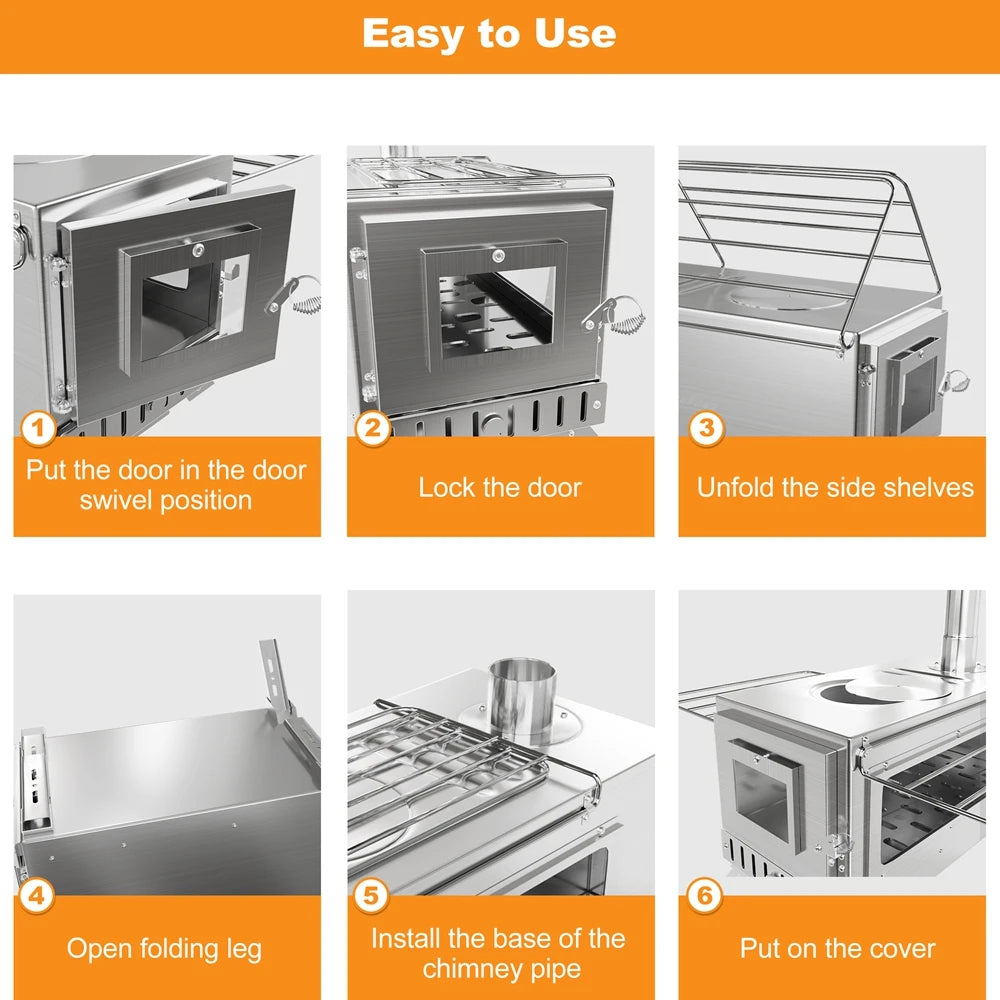 Easy to Use

1
Put the door in the door swivel position

2
Lock the door

3
Unfold the side shelves

4
Open folding leg

5
Install the base of the chimney pipe

6
Put on the cover