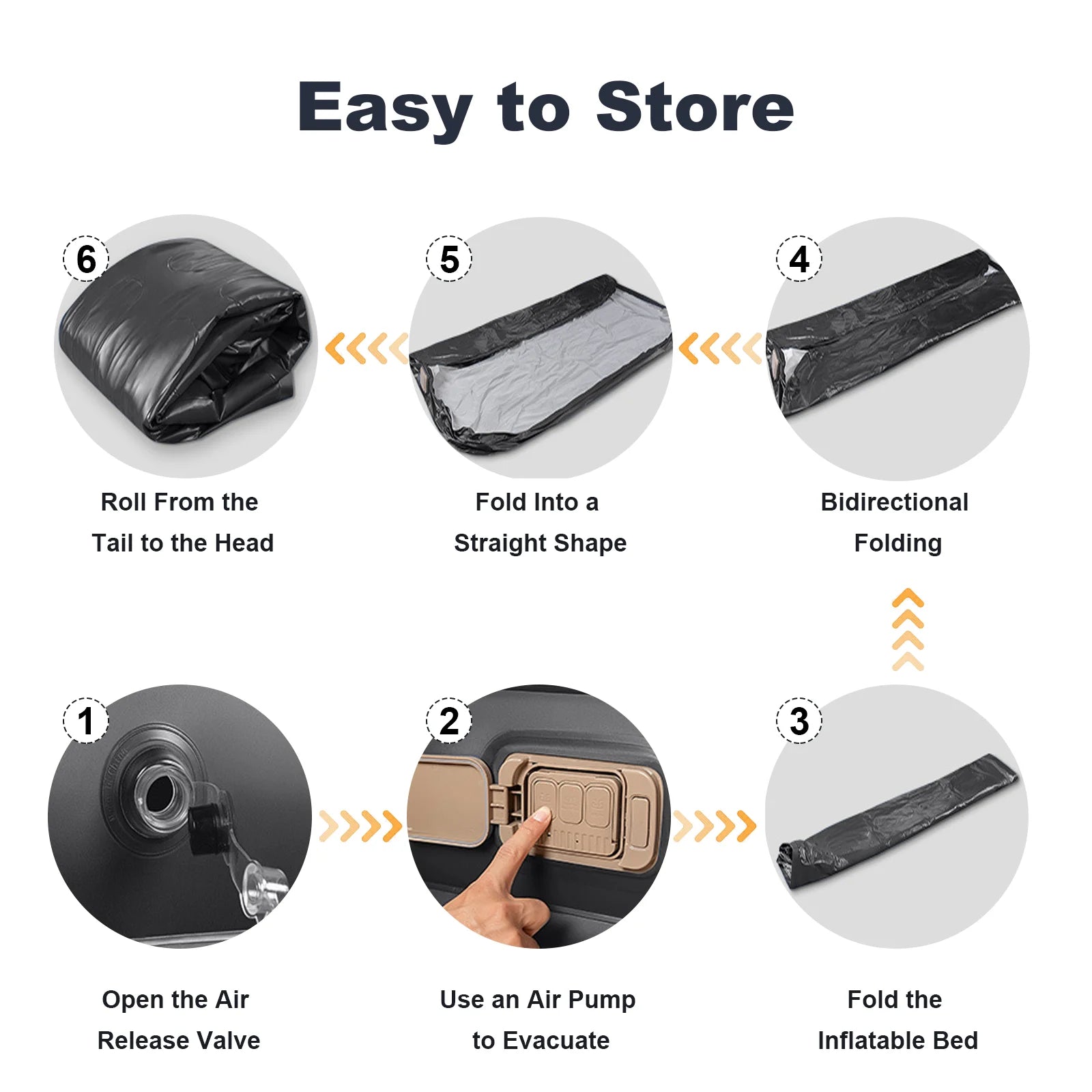 Easy to Store

6

Roll From the Tail to the Head

5

Fold Into a Straight Shape

4

Bidirectional Folding

1

Open the Air Release Valve

2

Use an Air Pump to Evacuate

3

Fold the Inflatable Bed